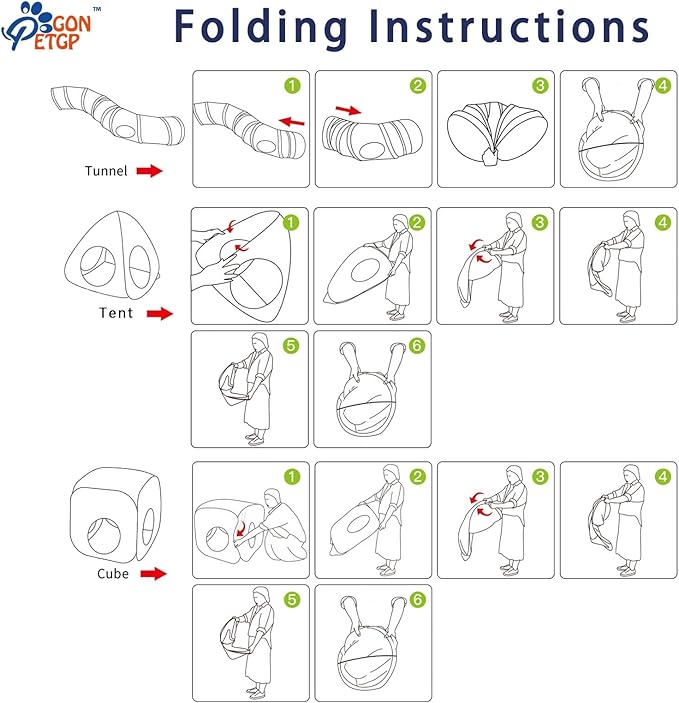 PGON ETGP™

Folding Instructions

Tunnel

1 2 3 4

Tent

1 2 3 4

5 6

Cube

1 2 3 4

5 6