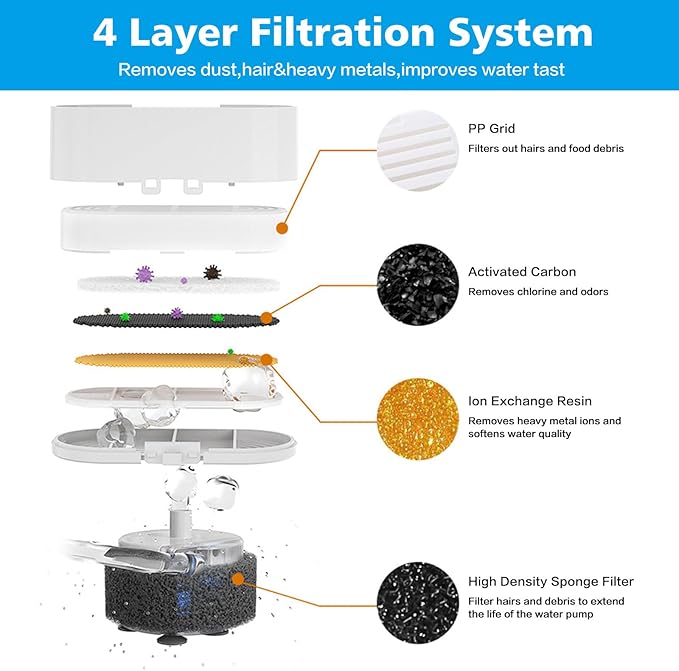 4 Layer Filtration System

Removes dust,hair&heavy metals,improves water tast

PP Grid
Filters out hairs and food debris

Activated Carbon
Removes chlorine and odors

Ion Exchange Resin
Removes heavy metal ions and softens water quality

High Density Sponge Filter
Filter hairs and debris to extend the life of the water pump