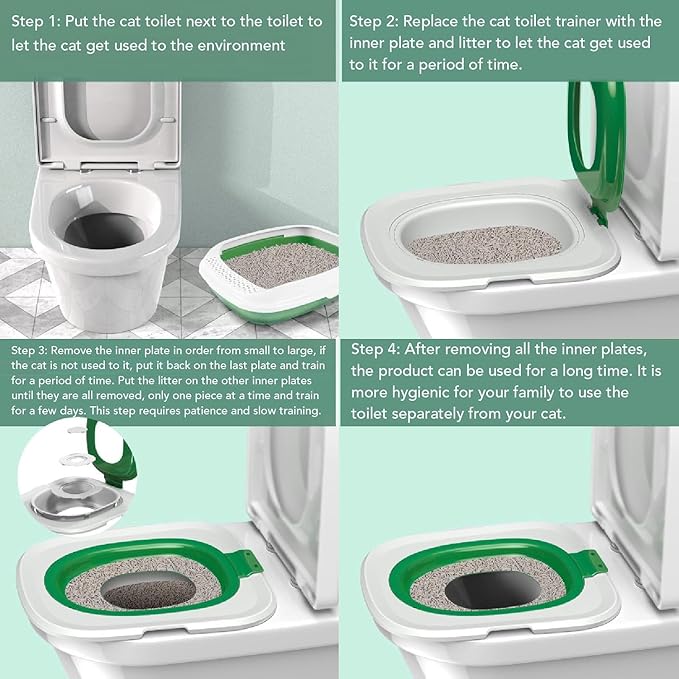 Step 1: Put the cat toilet next to the toilet to let the cat get used to the environment

Step 2: Replace the cat toilet trainer with the inner plate and litter to let the cat get used to it for a period of time.

Step 3: Remove the inner plate in order from small to large, if the cat is not used to it, put it back on the last plate and train for a period of time. Put the litter on the other inner plates until they are all removed, only one piece at a time and train for a few days. This step requires patience and slow training.

Step 4: After removing all the inner plates, the product can be used for a long time. It is more hygienic for your family to use the toilet separately from your cat.