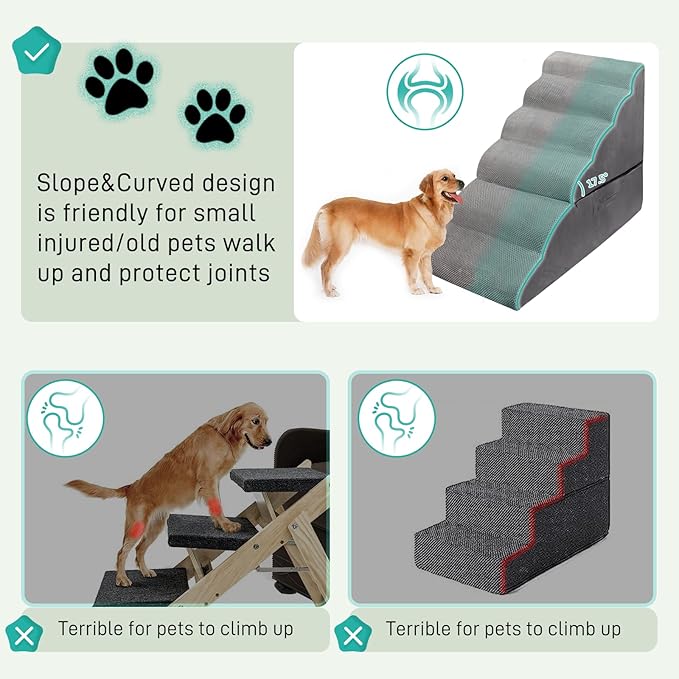 Slope&Curved design is friendly for small injured/old pets walk up and protect joints

17.5°

Terrible for pets to climb up

Terrible for pets to climb up