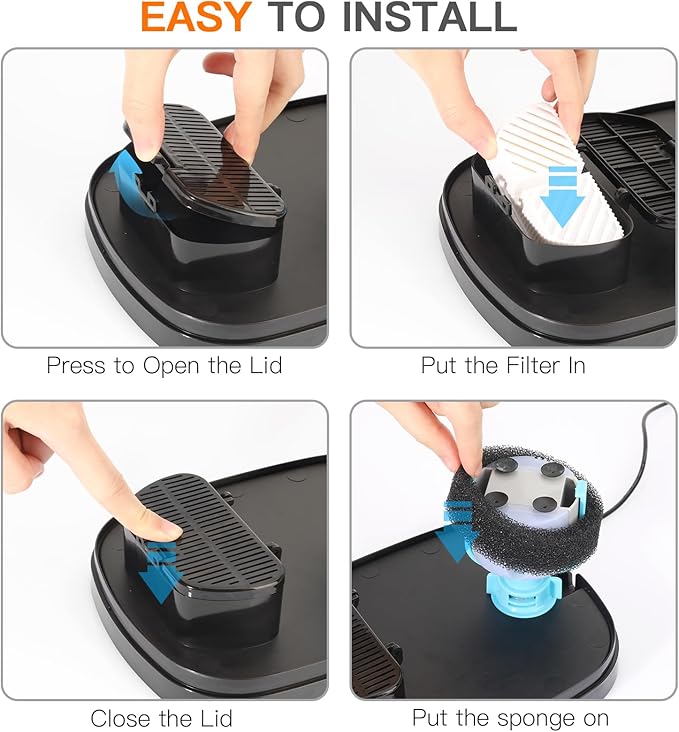 EASY TO INSTALL

Press to Open the Lid

Put the Filter In

Close the Lid

Put the sponge on