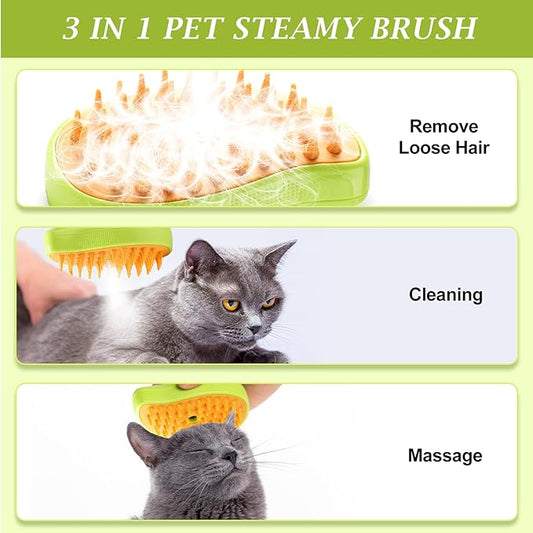 3 IN 1 PET STEAMY BRUSH

Remove Loose Hair

Cleaning

Massage