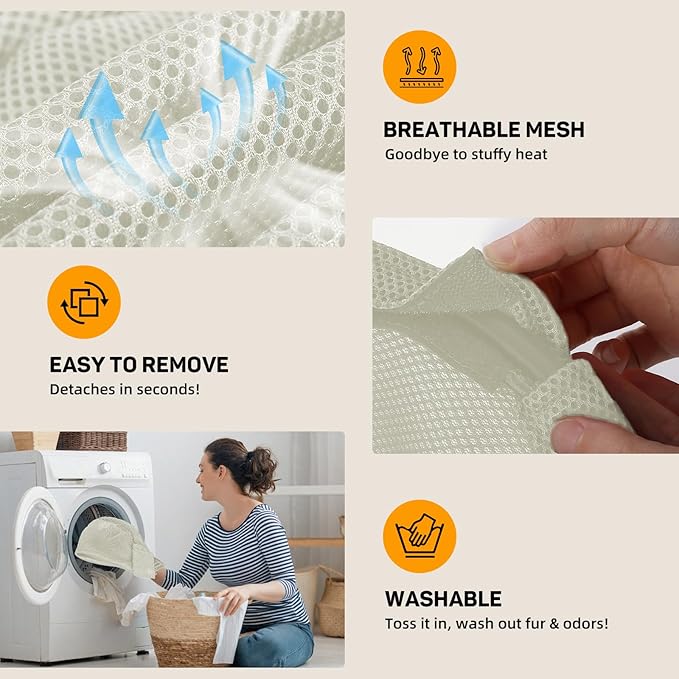 BREATHABLE MESH
Goodbye to stuffy heat

EASY TO REMOVE
Detaches in seconds!

WASHABLE
Toss it in, wash out fur & odors!