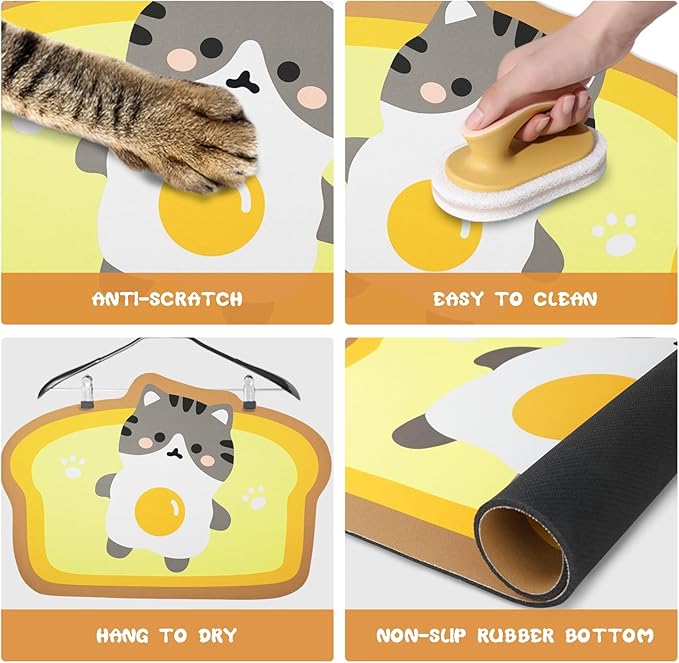 ANTI-SCRATCH

EASY TO CLEAN

HANG TO DRY

NON-SLIP RUBBER BOTTOM