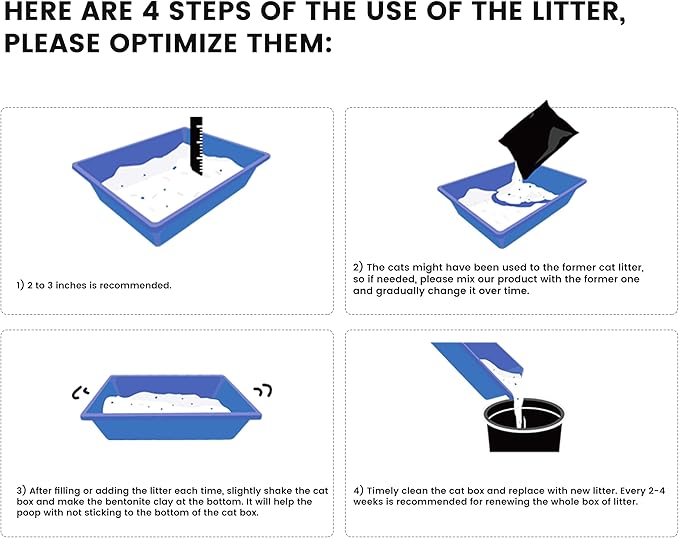 HERE ARE 4 STEPS OF THE USE OF THE LITTER, PLEASE OPTIMIZE THEM:

1) 2 to 3 inches is recommended.

2) The cats might have been used to the former cat litter, so if needed, please mix our product with the former one and gradually change it over time.

3) After filling or adding the litter each time, slightly shake the cat box and make the bentonite clay at the bottom. It will help the poop with not sticking to the bottom of the cat box.

4) Timely clean the cat box and replace with new litter. Every 2-4 weeks is recommended for renewing the whole box of litter.