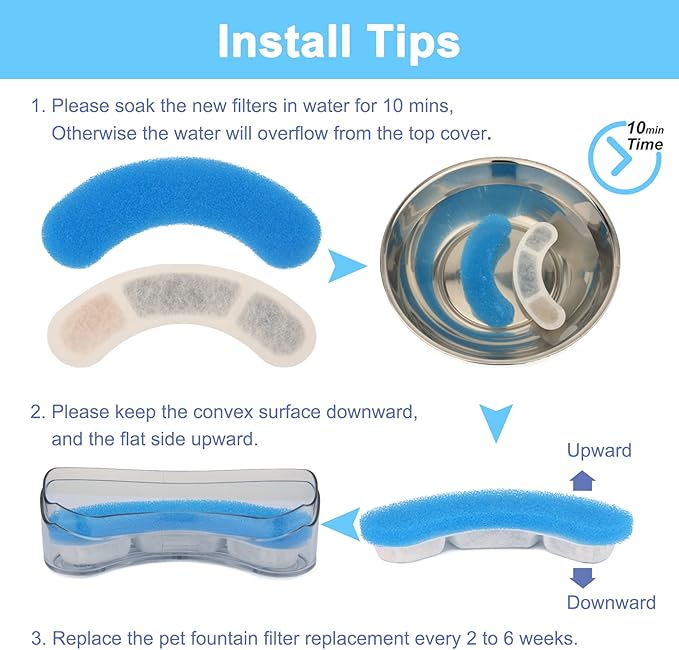 Install Tips

1. Please soak the new filters in water for 10 mins, Otherwise the water will overflow from the top cover.

10min
Time

2. Please keep the convex surface downward, and the flat side upward.

Upward

Downward

3. Replace the pet fountain filter replacement every 2 to 6 weeks.