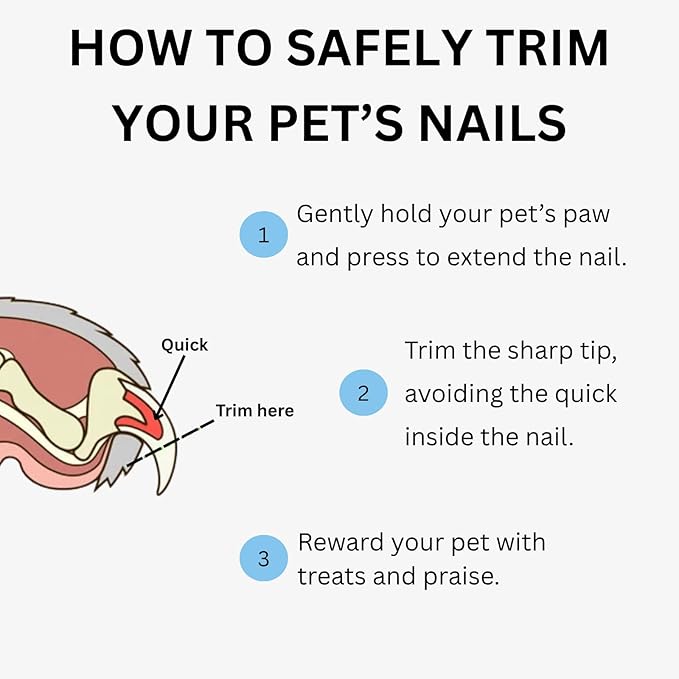 HOW TO SAFELY TRIM YOUR PET'S NAILS

1 Gently hold your pet's paw and press to extend the nail.

Quick

Trim here

2 Trim the sharp tip, avoiding the quick inside the nail.

3 Reward your pet with treats and praise.