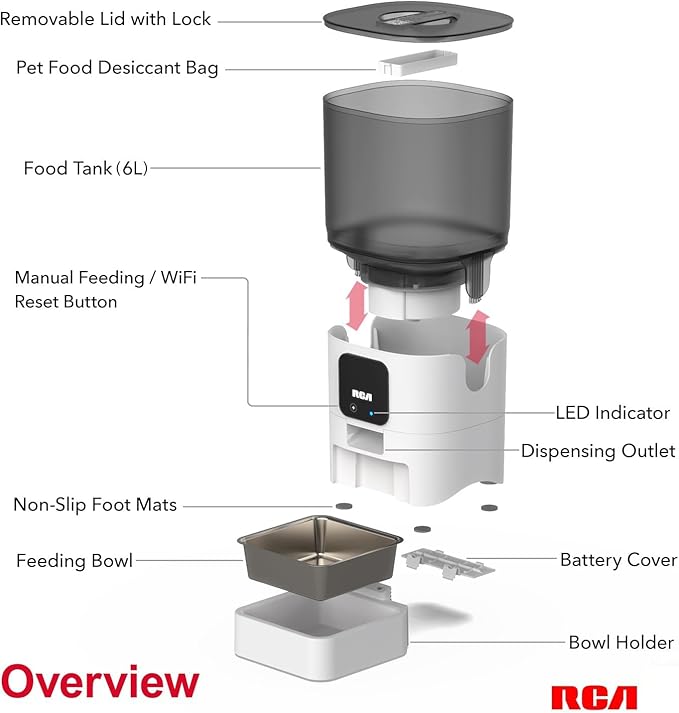 Removable Lid with Lock

Pet Food Desiccant Bag

Food Tank (6L)

Manual Feeding / WiFi Reset Button

RCA

LED Indicator

Dispensing Outlet

Non-Slip Foot Mats

Feeding Bowl

Battery Cover

Bowl Holder

Overview

RCA