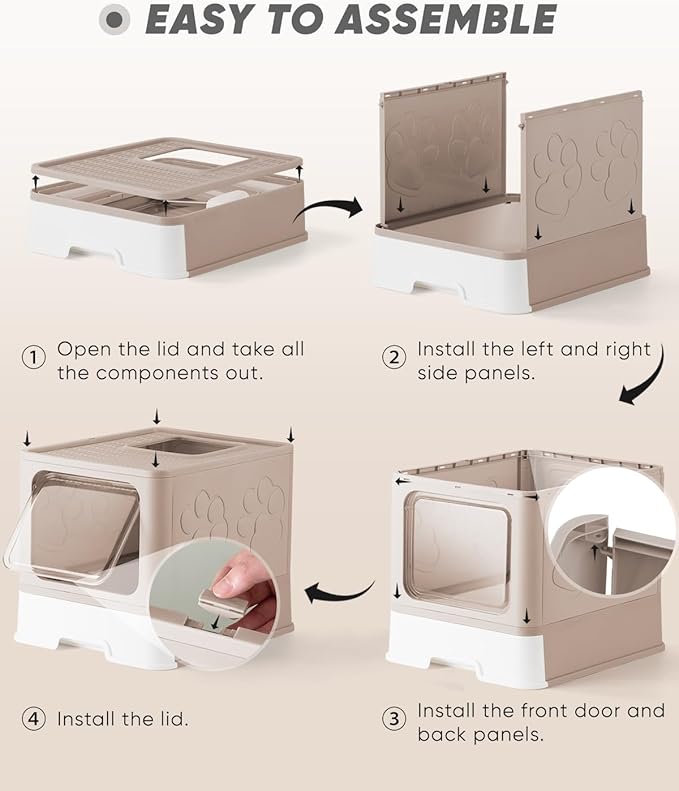 EASY TO ASSEMBLE

① Open the lid and take all the components out.

② Install the left and right side panels.

④ Install the lid.

③ Install the front door and back panels.