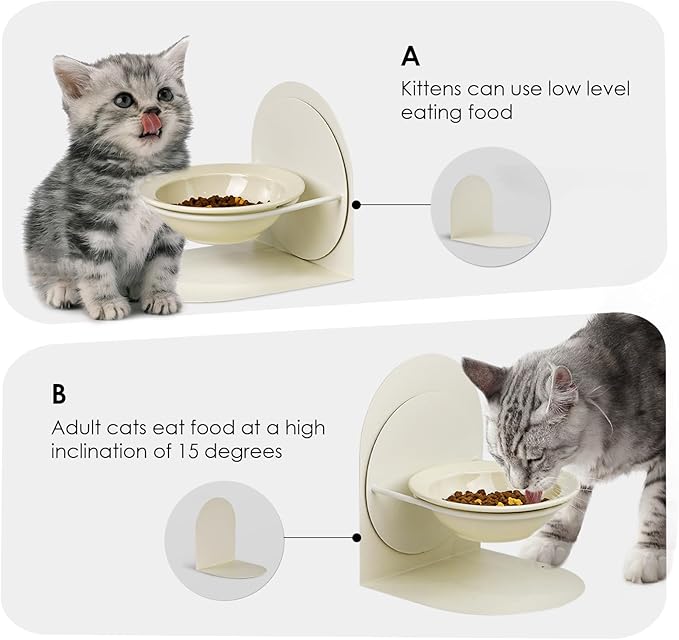 A
Kittens can use low level eating food

B
Adult cats eat food at a high inclination of 15 degrees