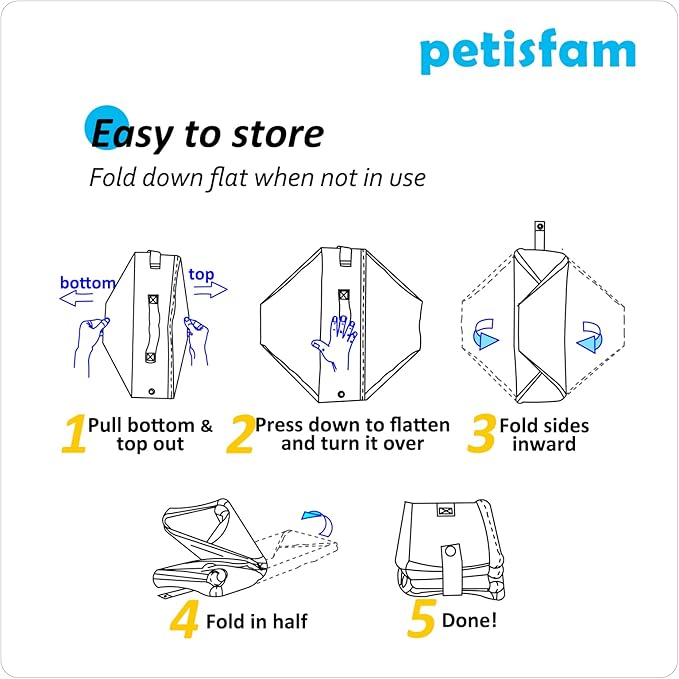 petisfam

Easy to store

Fold down flat when not in use

bottom

top

1 Pull bottom & top out

2 Press down to flatten and turn it over

3 Fold sides inward

4 Fold in half

5 Done!