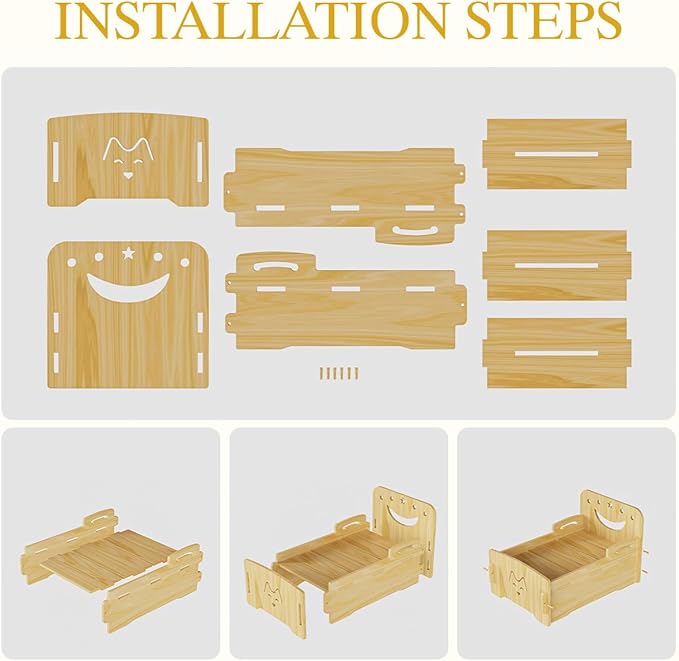 INSTALLATION STEPS