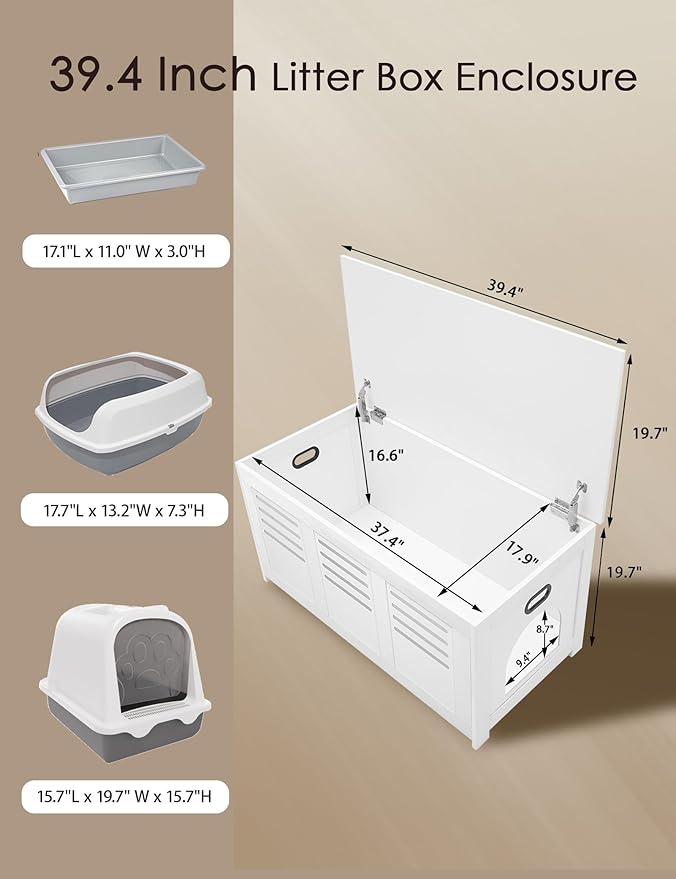 39.4 Inch Litter Box Enclosure

17.1"L x 11.0" W x 3.0"H

17.7"L x 13.2"W x 7.3"H

15.7"L x 19.7" W x 15.7"H

39.4"

19.7"

16.6"

37.4"

17.9"

19.7"

8.7"

9.4"