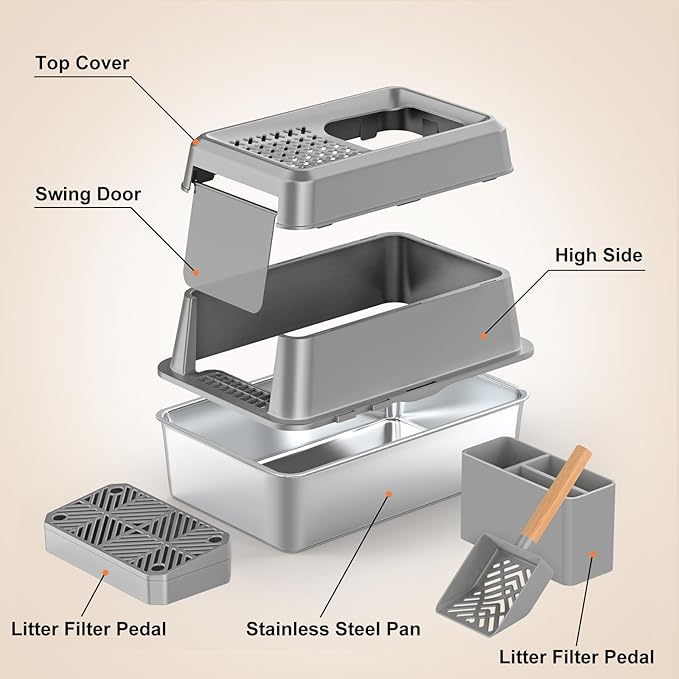 Top Cover

Swing Door

High Side

Litter Filter Pedal

Stainless Steel Pan

Litter Filter Pedal