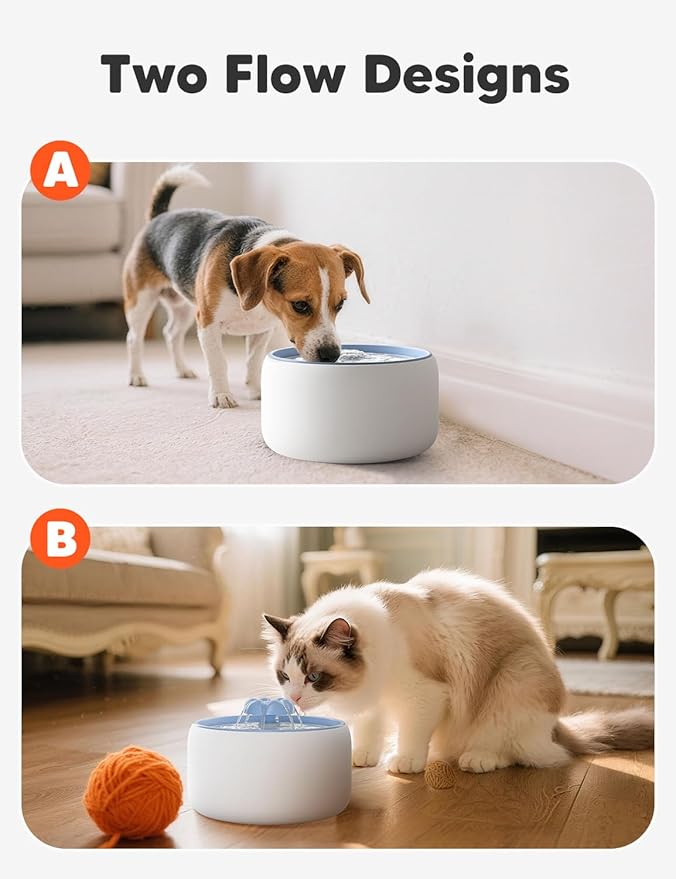 Two Flow Designs

A

B