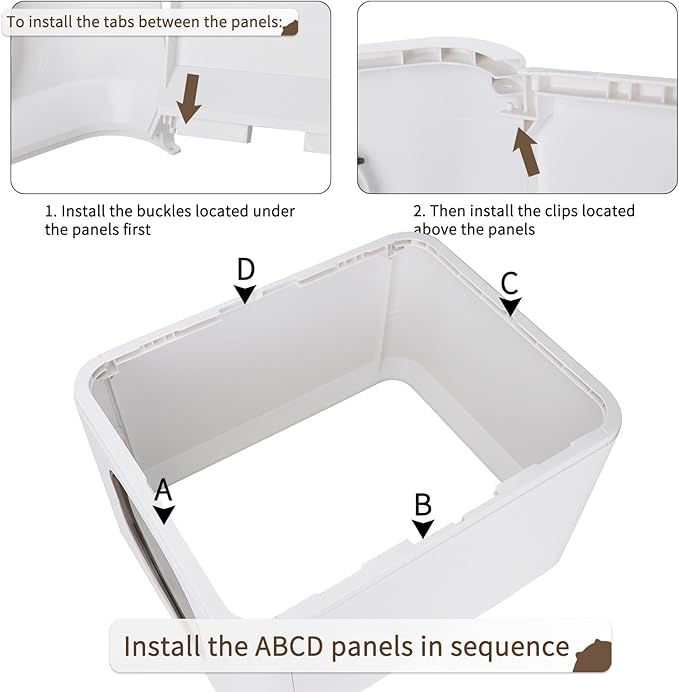 To install the tabs between the panels:

1. Install the buckles located under the panels first

2. Then install the clips located above the panels

D

C

A

B

Install the ABCD panels in sequence