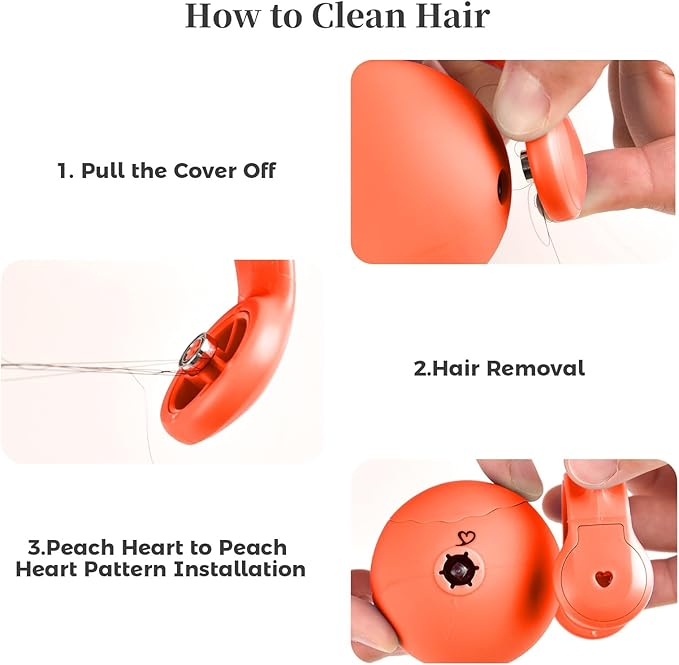 How to Clean Hair

1. Pull the Cover Off

2.Hair Removal

3.Peach Heart to Peach Heart Pattern Installation