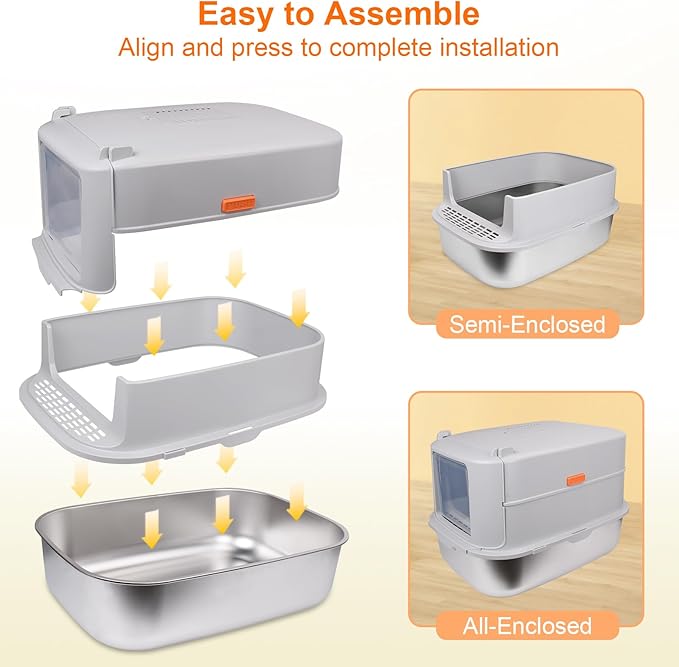 Easy to Assemble
Align and press to complete installation

Semi-Enclosed

All-Enclosed