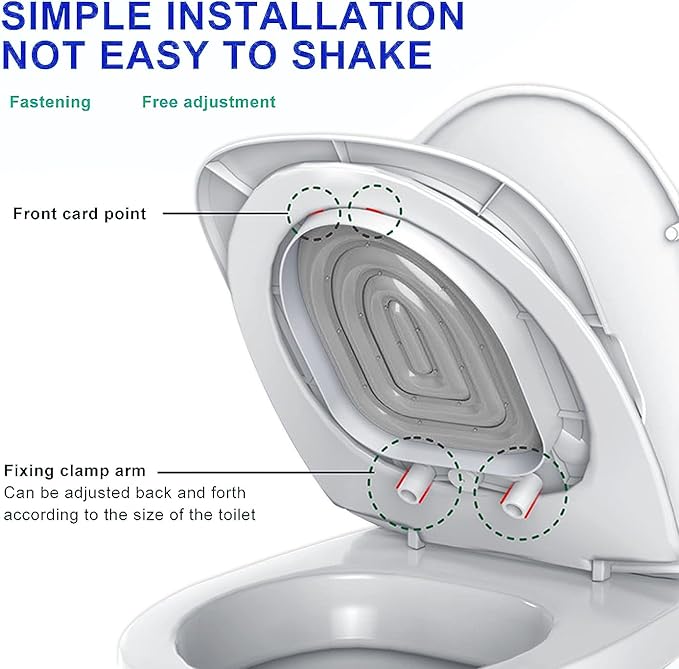 SIMPLE INSTALLATION
NOT EASY TO SHAKE

Fastening

Free adjustment

Front card point

Fixing clamp arm
Can be adjusted back and forth according to the size of the toilet