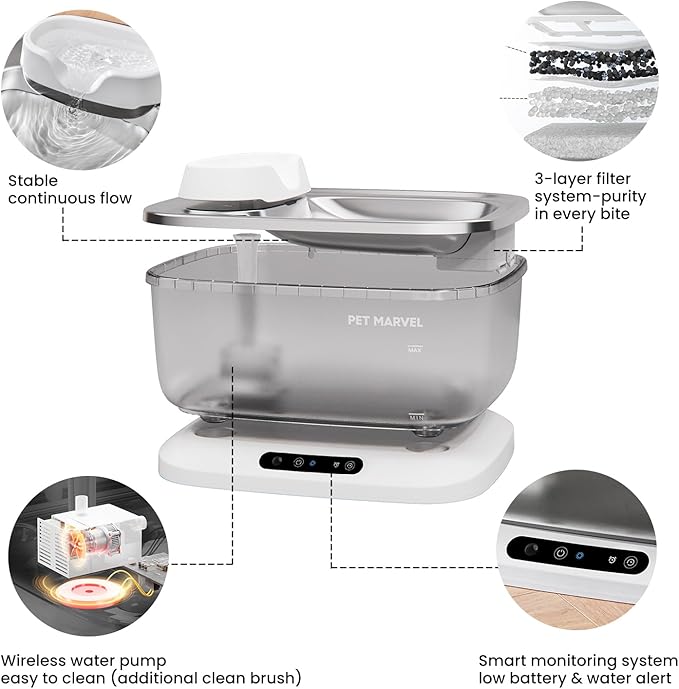 Stable continuous flow

3-layer filter system-purity in every bite

PET MARVEL

MAX

MIN

Wireless water pump easy to clean (additional clean brush)

Smart monitoring system low battery & water alert