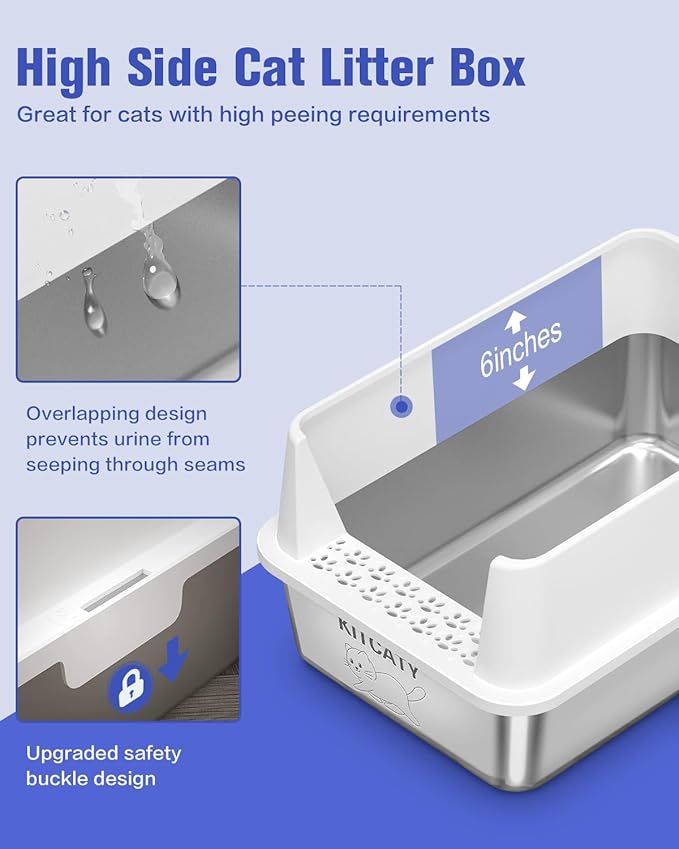 High Side Cat Litter Box

Great for cats with high peeing requirements

6inches

Overlapping design prevents urine from seeping through seams

KITCATY

Upgraded safety buckle design