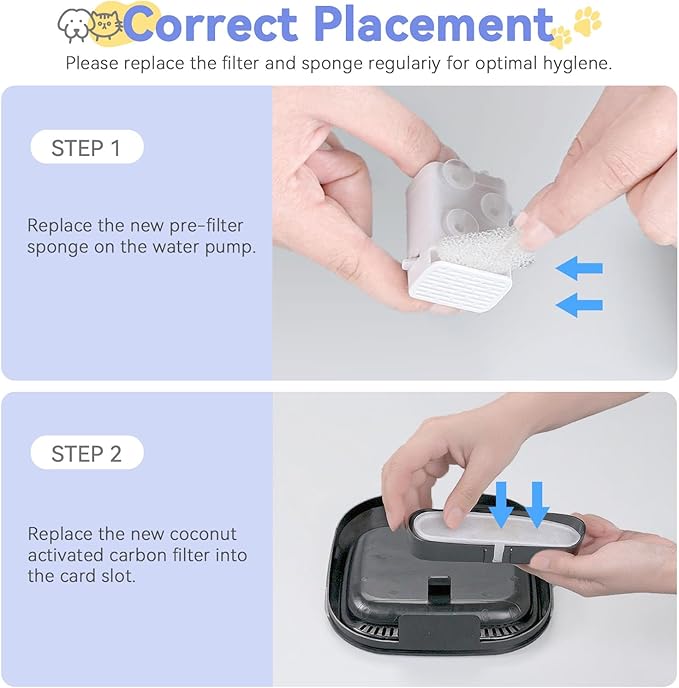 Correct Placement

Please replace the filter and sponge regulariy for optimal hyglene.

STEP 1

Replace the new pre-filter sponge on the water pump.

STEP 2

Replace the new coconut activated carbon filter into the card slot.