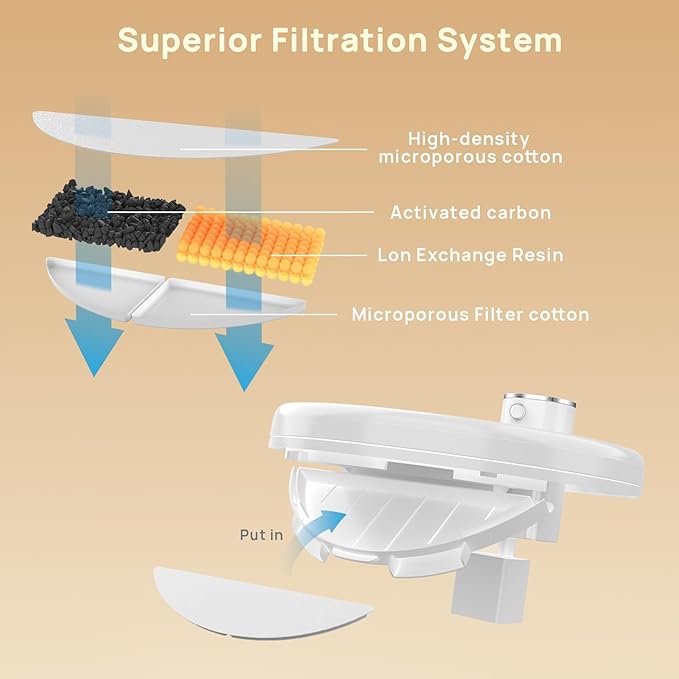 Superior Filtration System

High-density microporous cotton

Activated carbon

Lon Exchange Resin

Microporous Filter cotton

Put in