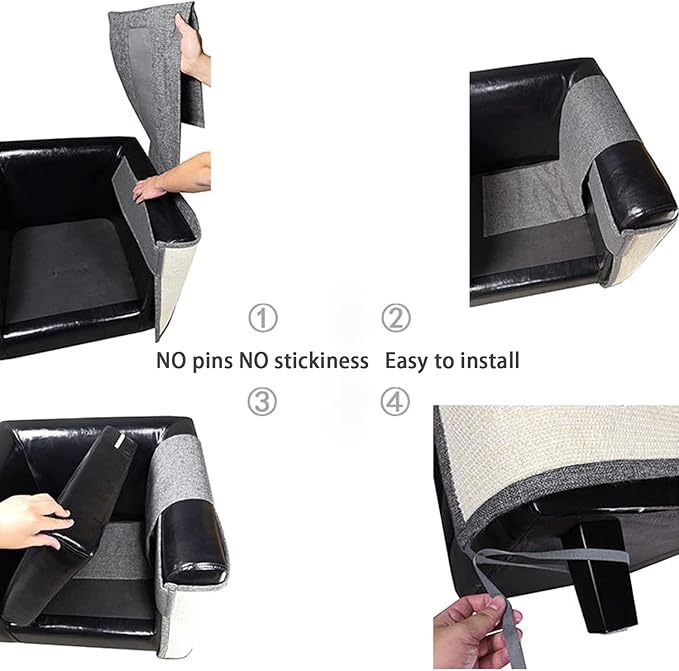 ① ②

NO pins NO stickiness Easy to install

③ ④