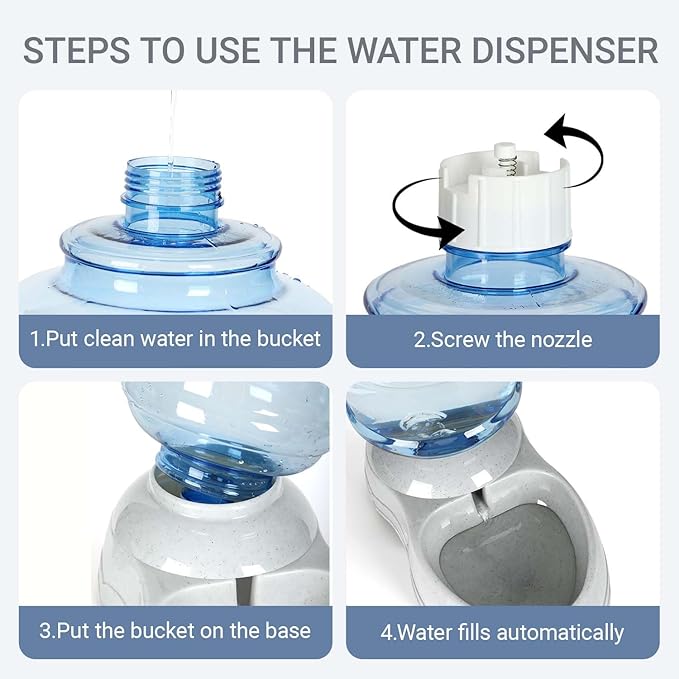 STEPS TO USE THE WATER DISPENSER

1.Put clean water in the bucket

2.Screw the nozzle

3.Put the bucket on the base

4.Water fills automatically