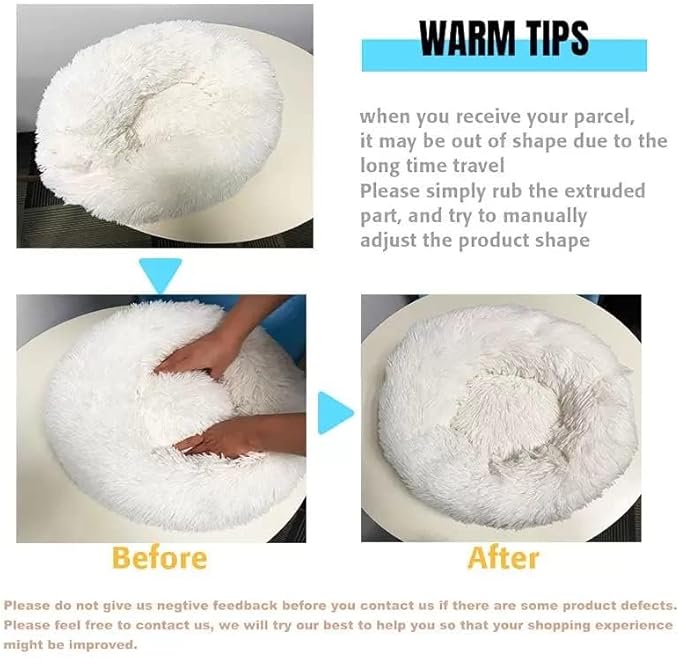 WARM TIPS

when you receive your parcel, it may be out of shape due to the long time travel
Please simply rub the extruded part, and try to manually adjust the product shape

Before

After

Please do not give us negtive feedback before you contact us if there are some product defects. Please feel free to contact us, we will try our best to help you so that your shopping experience might be improved.