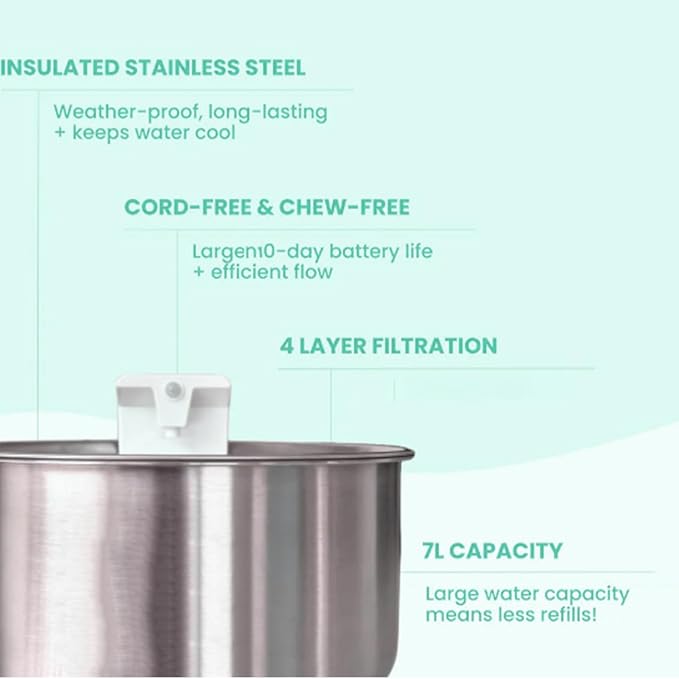 INSULATED STAINLESS STEEL

Weather-proof, long-lasting + keeps water cool

CORD-FREE & CHEW-FREE

Largen10-day battery life + efficient flow

4 LAYER FILTRATION

7L CAPACITY

Large water capacity means less refills!